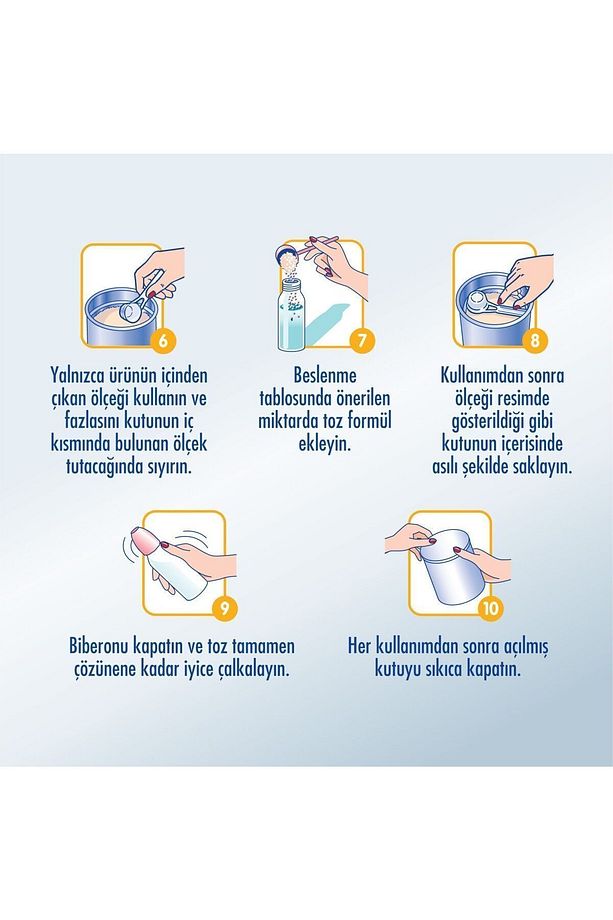 6

Yalnızca ürünün içinden çıkan ölçeği kullanın ve fazlasını kutunun iç kısmında bulunan ölçek tutacağında sıyırın.

7

Beslenme tablosunda önerilen miktarda toz formül ekleyin.

8

Kullanımdan sonra ölçeği resimde gösterildiği gibi kutunun içerisinde asılı şekilde saklayın.

9

Biberonu kapatın ve toz tamamen çözünene kadar iyice çalkalayın.

10

Her kullanımdan sonra açılmış kutuyu sıkıca kapatın.