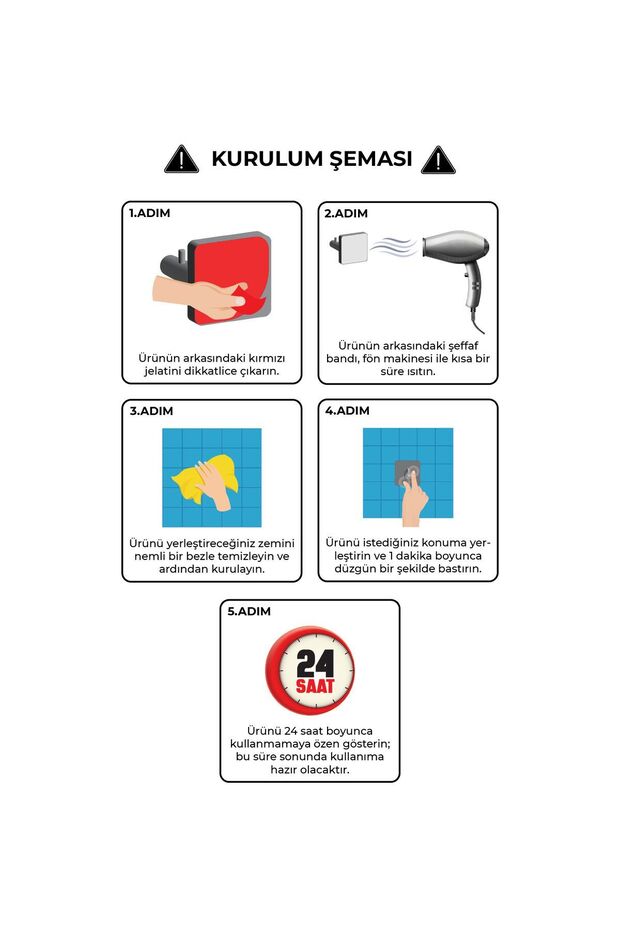 KURULUM ŞEMASI

1.ADIM

Ürünün arkasındaki kırmızı jelatini dikkatlice çıkarın.

2.ADIM

Ürünün arkasındaki şeffaf bandı, fön makinesi ile kısa bir süre ısıtın.

3.ADIM

Ürünü yerleştireceğiniz zemini nemli bir bezle temizleyin ve ardından kurulayın.

4.ADIM

Ürünü istediğiniz konuma yerleştirin ve 1 dakika boyunca düzgün bir şekilde bastırın.

5.ADIM

24 SAAT

Ürünü 24 saat boyunca kullanmamaya özen gösterin; bu süre sonunda kullanıma hazır olacaktır.