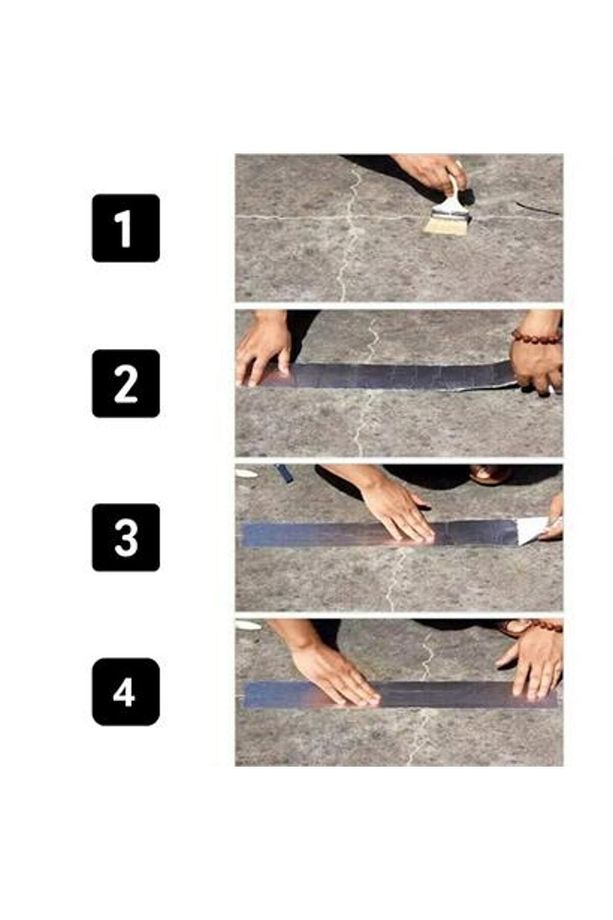 1

2

3

4