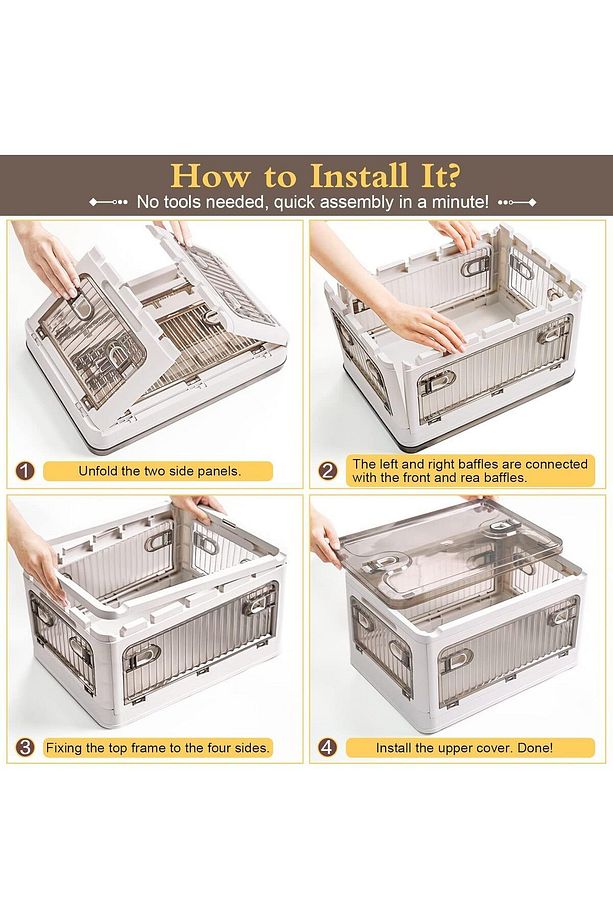 How to Install It?

No tools needed, quick assembly in a minute!

1 Unfold the two side panels.

2 The left and right baffles are connected with the front and rea baffles.

3 Fixing the top frame to the four sides.

4 Install the upper cover. Done!