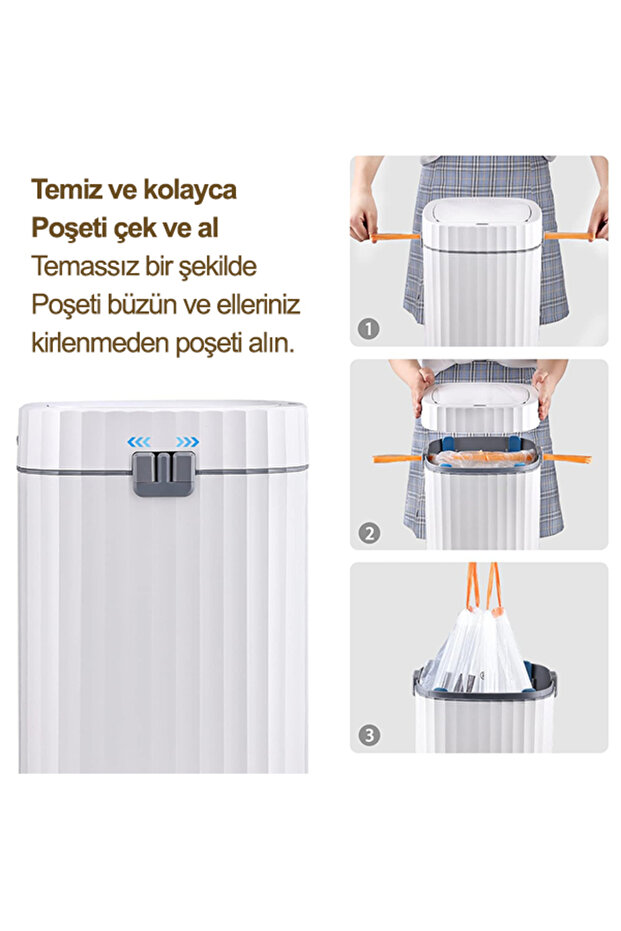 Temiz ve kolayca
Poşeti çek ve al
Temassız bir şekilde Poşeti büzün ve elleriniz kirlenmeden poşeti alın.

1

2

3