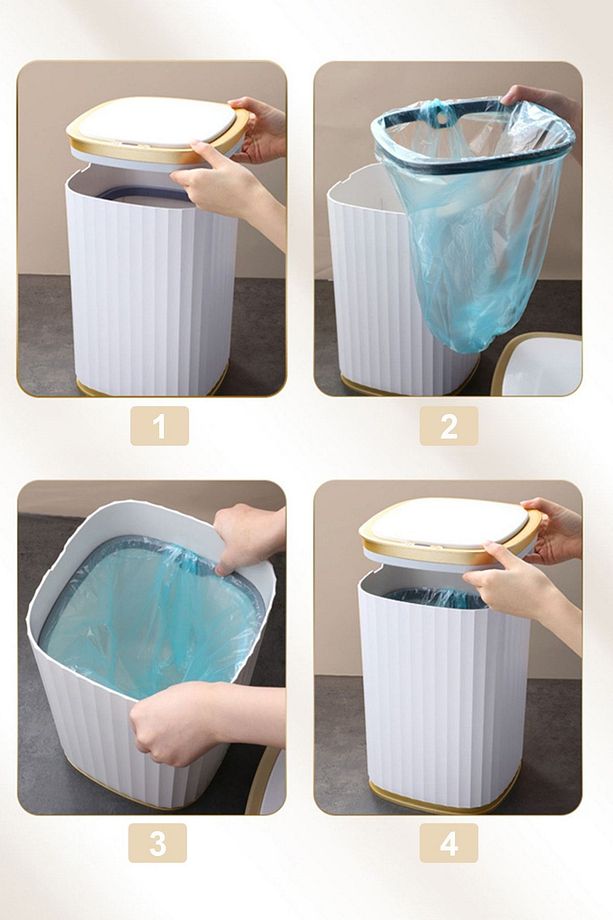 1

2

3

4