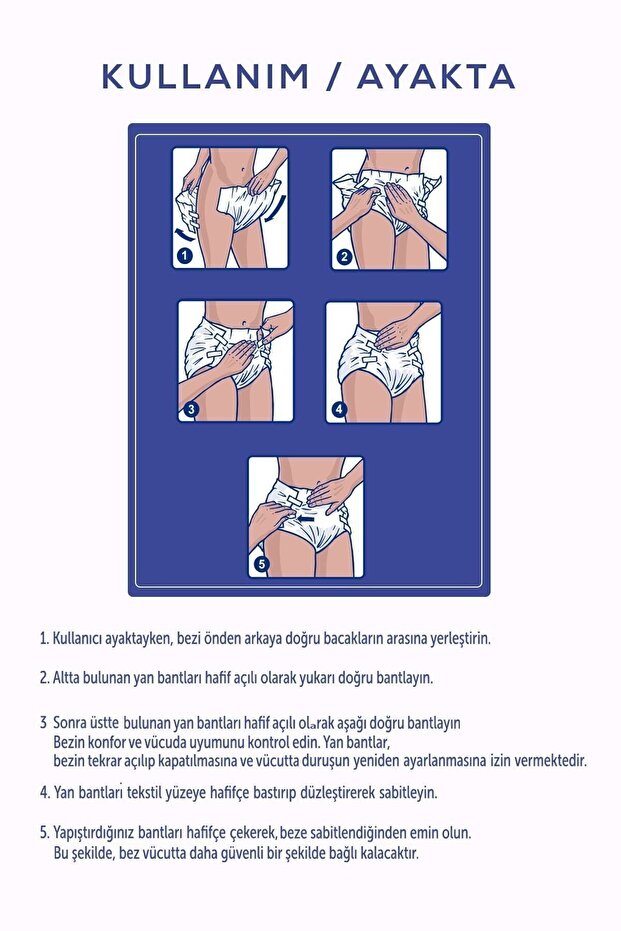 KULLANIM / AYAKTA

1

2

3

4

5

1. Kullanıcı ayaktayken, bezi önden arkaya doğru bacakların arasına yerleştirin.

2. Altta bulunan yan bantları hafif açılı olarak yukarı doğru bantlayın.

3 Sonra üstte bulunan yan bantları hafif açılı olarak aşağı doğru bantlayın
Bezin konfor ve vücuda uyumunu kontrol edin. Yan bantlar,
bezin tekrar açılıp kapatılmasına ve vücutta duruşun yeniden ayarlanmasına izin vermektedir.

4. Yan bantları tekstil yüzeye hafifçe bastırıp düzleştirerek sabitleyin.

5. Yapıştırdığınız bantları hafifçe çekerek, beze sabitlendiğinden emin olun.
Bu şekilde, bez vücutta daha güvenli bir şekilde bağlı kalacaktır.