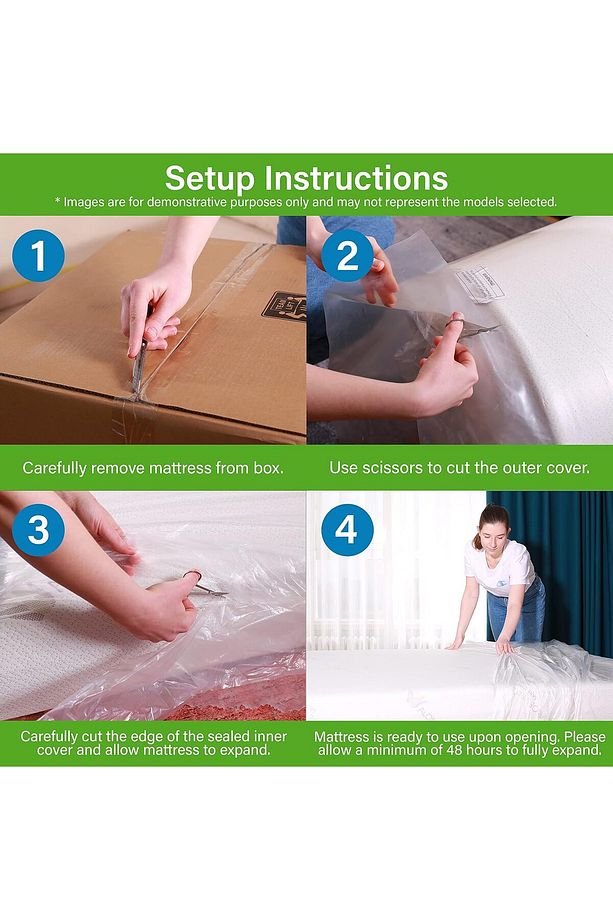 Setup Instructions

* Images are for demonstrative purposes only and may not represent the models selected.

1

Carefully remove mattress from box.

2

Use scissors to cut the outer cover.

3

Carefully cut the edge of the sealed inner cover and allow mattress to expand.

4

Mattress is ready to use upon opening. Please allow a minimum of 48 hours to fully expand.