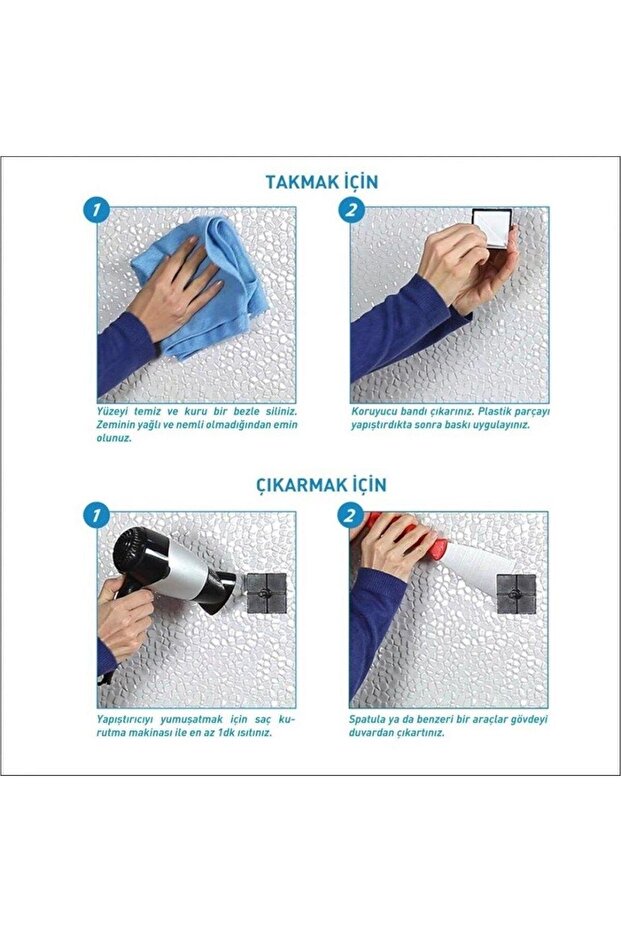 TAKMAK İÇİN

1

Yüzeyi temiz ve kuru bir bezle siliniz. Zeminin yağlı ve nemli olmadığından emin olunuz.

2

Koruyucu bandı çıkarınız. Plastik parçayı yapıştırdıkta sonra baskı uygulayınız.

ÇIKARMAK İÇİN

1

Yapıştırıcıyı yumuşatmak için saç kurutma makinası ile en az 1dk ısıtınız.

2

Spatula ya da benzeri bir araçlar gövdeyi duvardan çıkartınız.