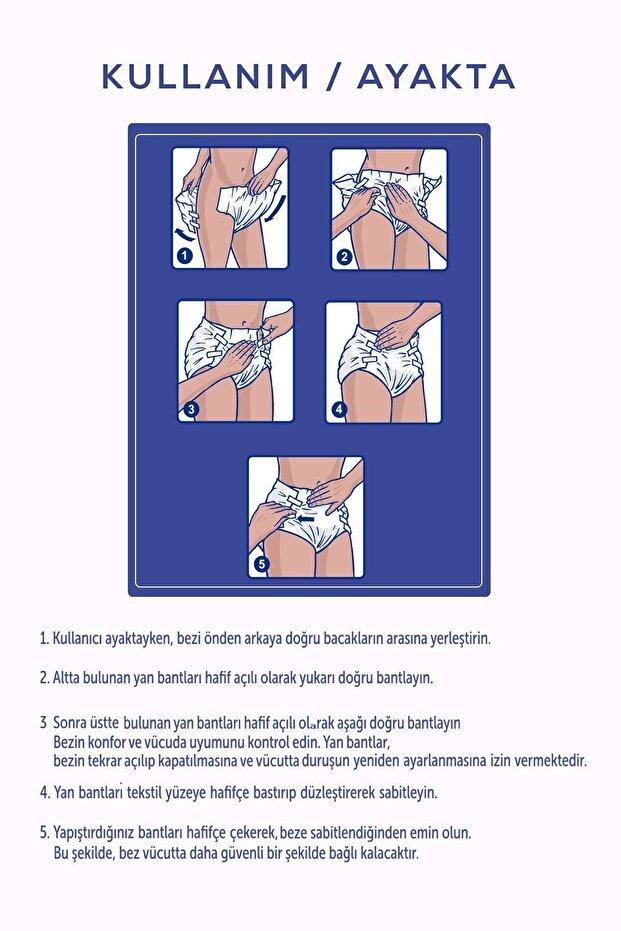 KULLANIM / AYAKTA

1

2

3

4

5

1. Kullanıcı ayaktayken, bezi önden arkaya doğru bacakların arasına yerleştirin.

2. Altta bulunan yan bantları hafif açılı olarak yukarı doğru bantlayın.

3 Sonra üstte bulunan yan bantları hafif açılı olarak aşağı doğru bantlayın
Bezin konfor ve vücuda uyumunu kontrol edin. Yan bantlar,
bezin tekrar açılıp kapatılmasına ve vücutta duruşun yeniden ayarlanmasına izin vermektedir.

4. Yan bantları tekstil yüzeye hafifçe bastırıp düzleştirerek sabitleyin.

5. Yapıştırdığınız bantları hafifçe çekerek, beze sabitlendiğinden emin olun.
Bu şekilde, bez vücutta daha güvenli bir şekilde bağlı kalacaktır.