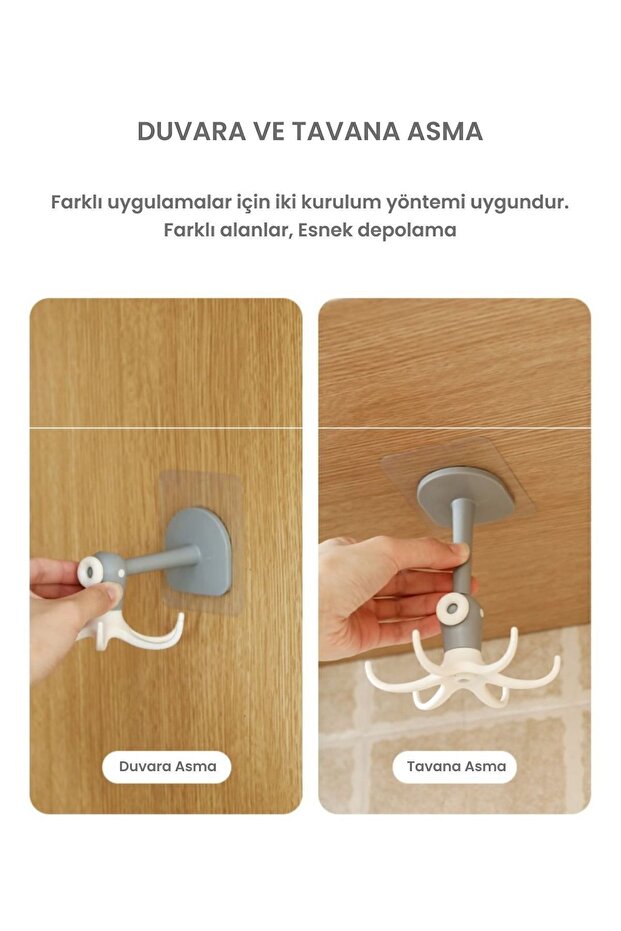 DUVARA VE TAVANA ASMA

Farklı uygulamalar için iki kurulum yöntemi uygundur. Farklı alanlar, Esnek depolama

Duvara Asma

Tavana Asma