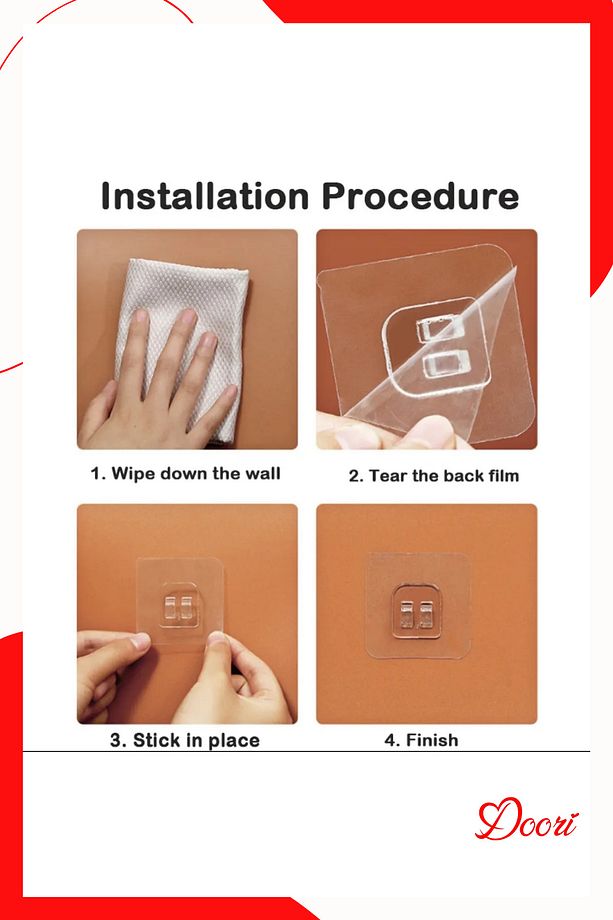 Installation Procedure

1. Wipe down the wall

2. Tear the back film

3. Stick in place

4. Finish

Doori