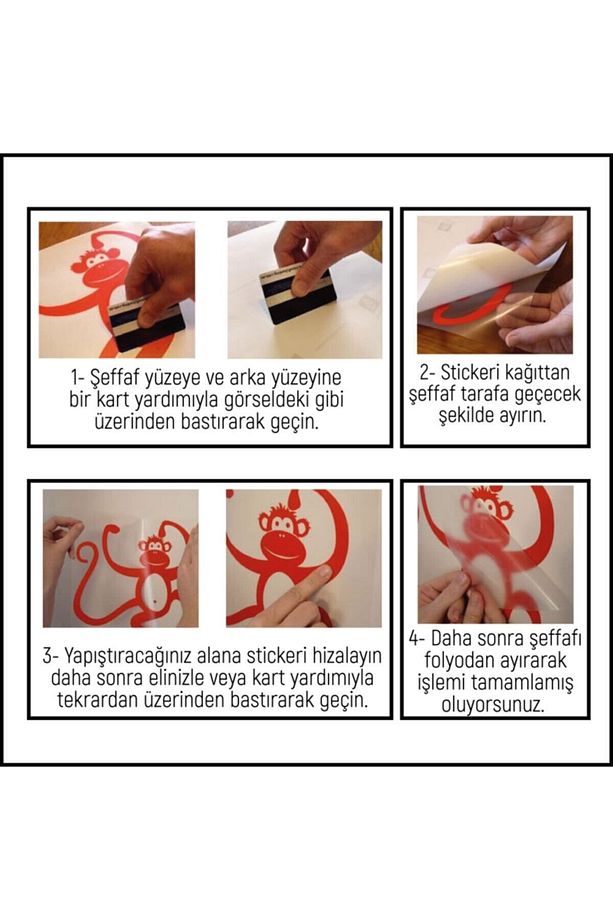 1- Şeffaf yüzeye ve arka yüzeyine bir kart yardımıyla görseldeki gibi üzerinden bastırarak geçin.

2- Stickeri kağıttan şeffaf tarafa geçecek şekilde ayırın.

3- Yapıştıracağınız alana stickeri hizalayın daha sonra elinizle veya kart yardımıyla tekrardan üzerinden bastırarak geçin.

4- Daha sonra şeffafı folyodan ayırarak işlemi tamamlamış oluyorsunuz.