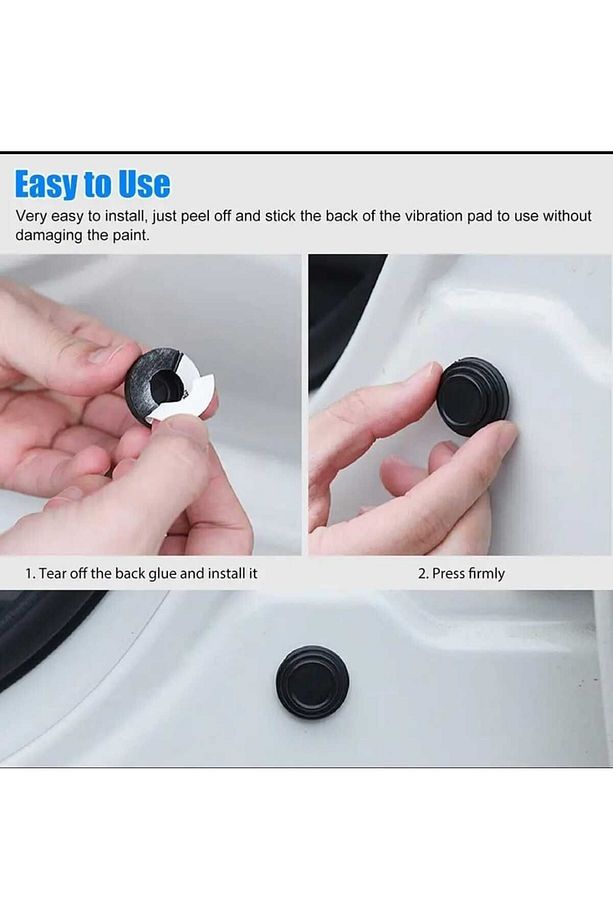 Easy to Use
Very easy to install, just peel off and stick the back of the vibration pad to use without damaging the paint.

1. Tear off the back glue and install it

2. Press firmly