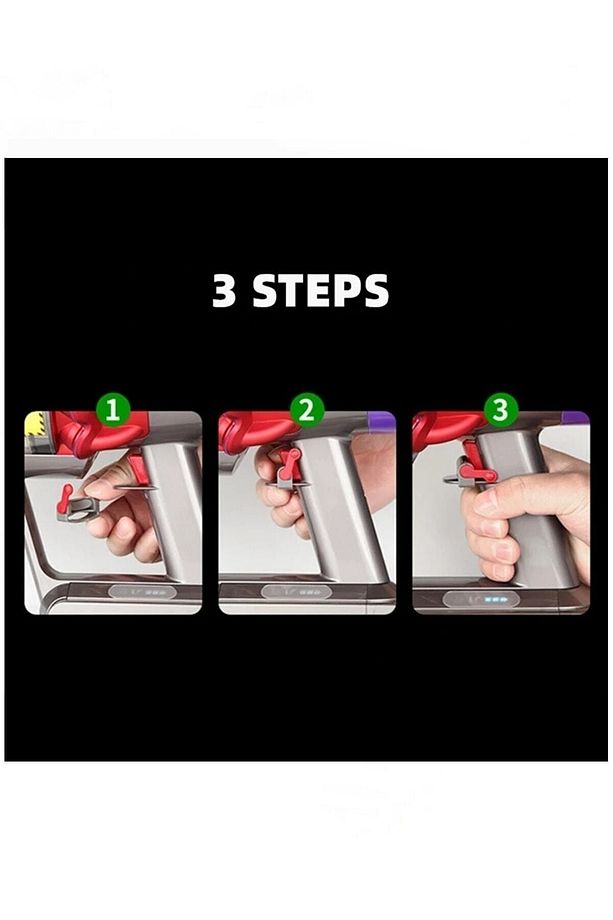 3 STEPS

1

2

3