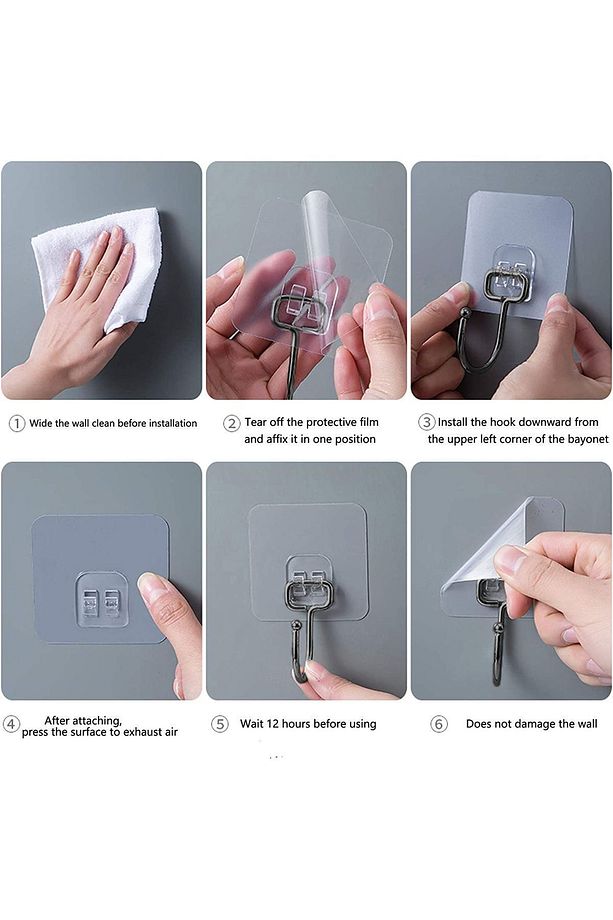 ① Wide the wall clean before installation

② Tear off the protective film and affix it in one position

③ Install the hook downward from the upper left corner of the bayonet

④ After attaching, press the surface to exhaust air

⑤ Wait 12 hours before using

⑥ Does not damage the wall