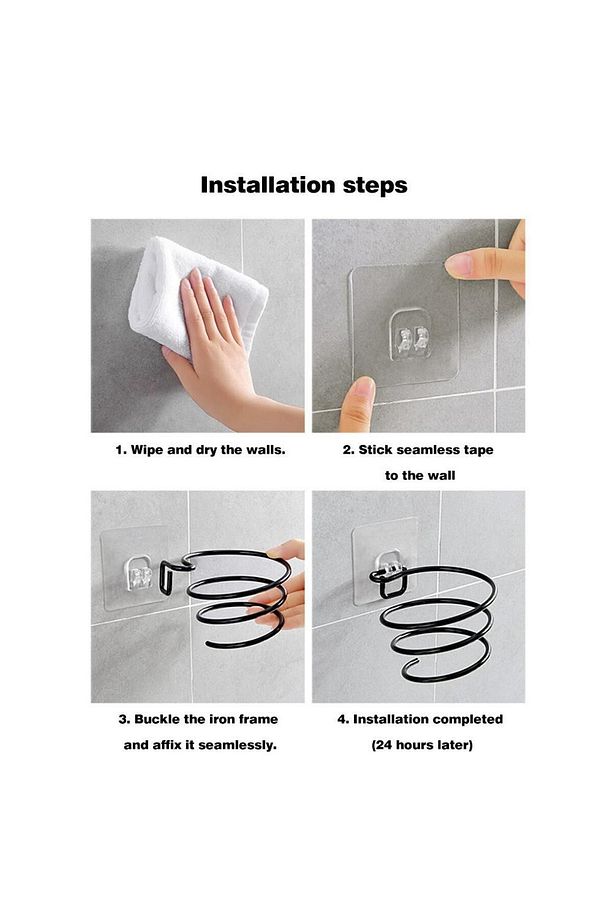 Installation steps

1. Wipe and dry the walls.

2. Stick seamless tape to the wall

3. Buckle the iron frame and affix it seamlessly.

4. Installation completed (24 hours later)