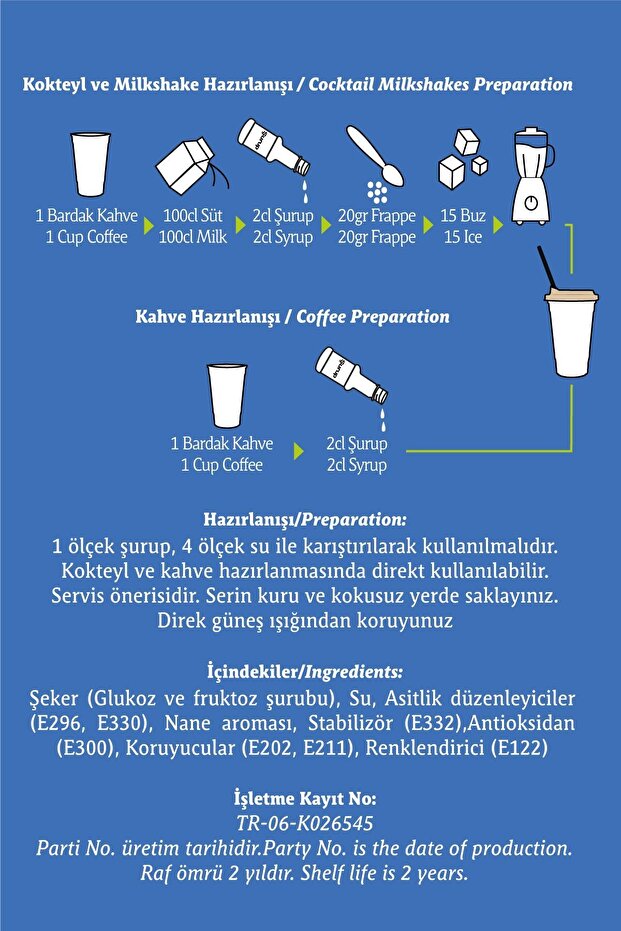 Kokteyl ve Milkshake Hazırlanışı / Cocktail Milkshakes Preparation

1 Bardak Kahve
1 Cup Coffee

100cl Süt
100cl Milk

2cl Şurup
2cl Syrup

20gr Frappe
20gr Frappe

15 Buz
15 Ice

Kahve Hazırlanışı / Coffee Preparation

1 Bardak Kahve
1 Cup Coffee

2cl Şurup
2cl Syrup

Hazırlanışı/Preparation:
1 ölçek şurup, 4 ölçek su ile karıştırılarak kullanılmalıdır. Kokteyl ve kahve hazırlanmasında direkt kullanılabilir. Servis önerisidir. Serin kuru ve kokusuz yerde saklayınız. Direk güneş ışığından koruyunuz

İçindekiler/Ingredients:
Şeker (Glukoz ve fruktoz şurubu), Su, Asitlik düzenleyiciler (E296, E330), Nane aroması, Stabilizör (E332),Antioksidan (E300), Koruyucular (E202, E211), Renklendirici (E122)

İşletme Kayıt No:
TR-06-K026545
Parti No. üretim tarihidir.Party No. is the date of production.
Raf ömrü 2 yıldır. Shelf life is 2 years.