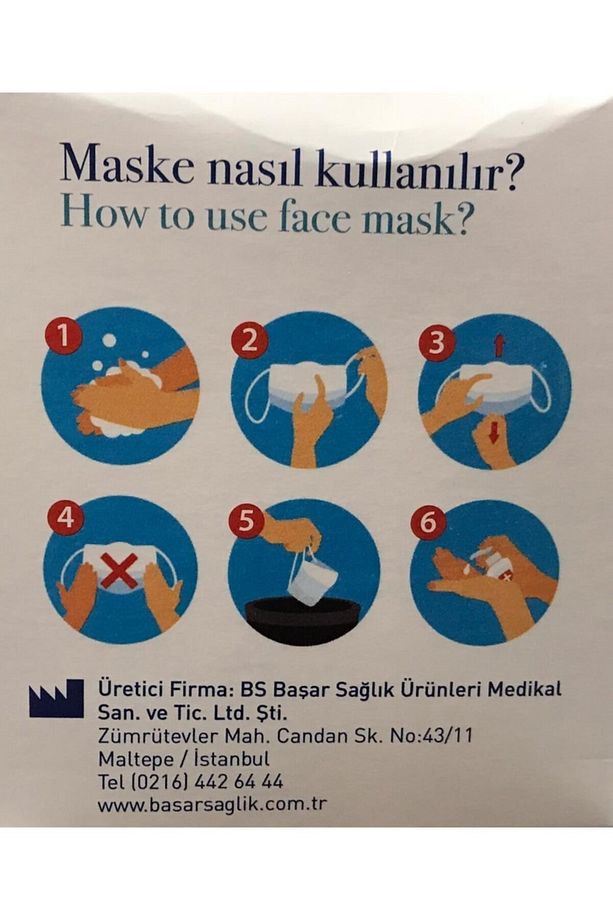 Maske nasıl kullanılır?
How to use face mask?

1
2
3
4
5
6

Üretici Firma: BS Başar Sağlık Ürünleri Medikal San. ve Tic. Ltd. Şti.
Zümrütevler Mah. Candan Sk. No:43/11
Maltepe / İstanbul
Tel (0216) 442 64 44
www.basarsaglik.com.tr