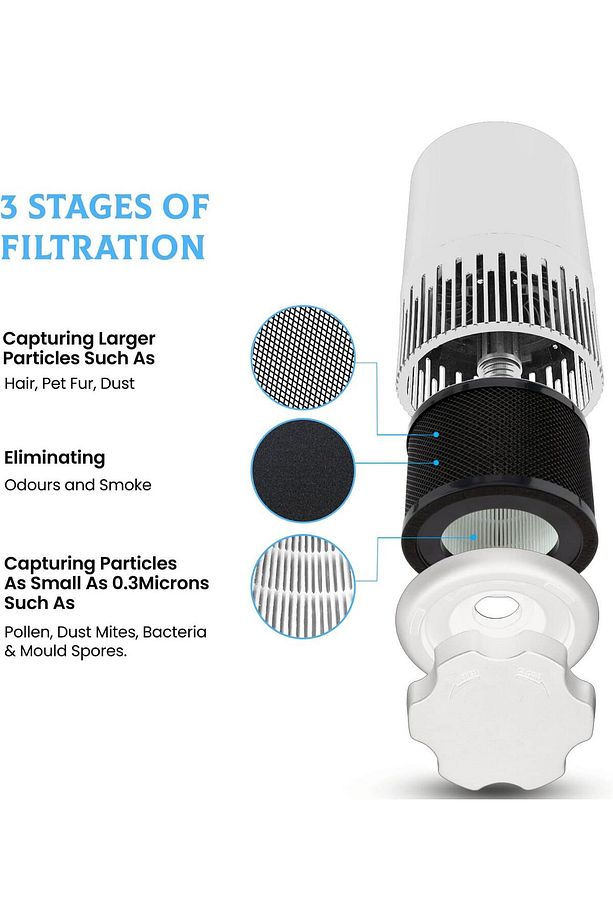 3 STAGES OF FILTRATION

Capturing Larger Particles Such As

Hair, Pet Fur, Dust

Eliminating

Odours and Smoke

Capturing Particles As Small As 0.3Microns Such As

Pollen, Dust Mites, Bacteria & Mould Spores.