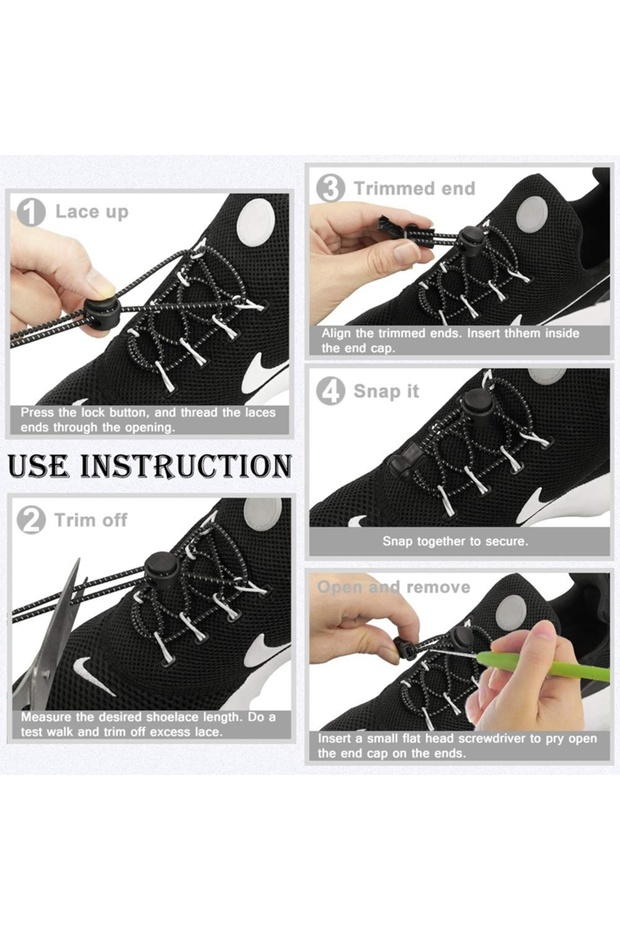 1 Lace up

Press the lock button, and thread the laces ends through the opening.

USE INSTRUCTION

2 Trim off

Measure the desired shoelace length. Do a test walk and trim off excess lace.

3 Trimmed end

Align the trimmed ends. Insert thhem inside the end cap.

4 Snap it

Snap together to secure.

Open and remove

Insert a small flat head screwdriver to pry open the end cap on the ends.