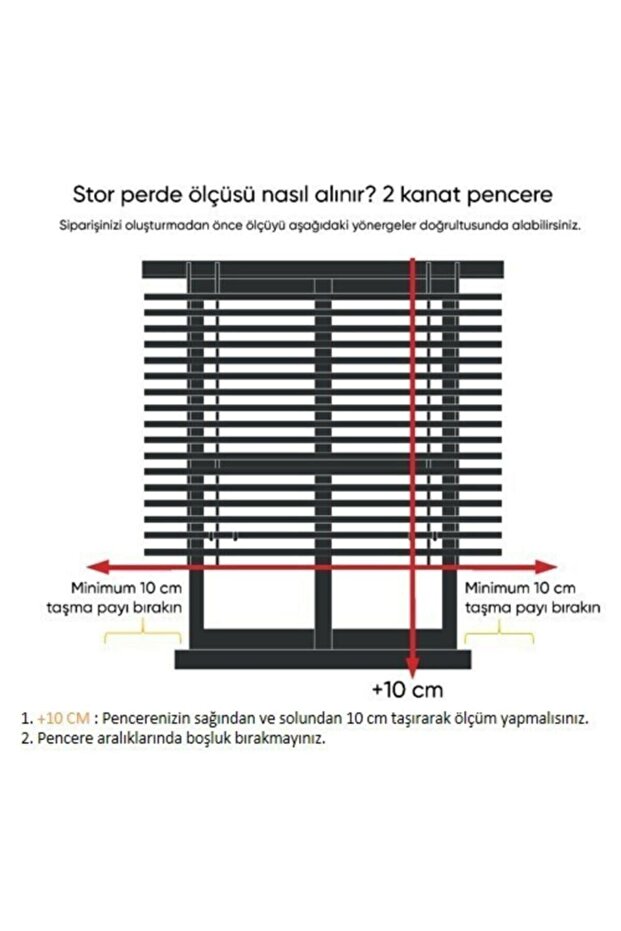 Stor perde ölçüsü nasıl alınır? 2 kanat pencere

Siparişinizi oluşturmadan önce ölçüyü aşağıdaki yönergeler doğrultusunda alabilirsiniz.

Minimum 10 cm taşma payı bırakın

Minimum 10 cm taşma payı bırakın

+10 cm

1. +10 CM : Pencerenizin sağından ve solundan 10 cm taşırarak ölçüm yapmalısınız.
2. Pencere aralıklarında boşluk bırakmayınız.