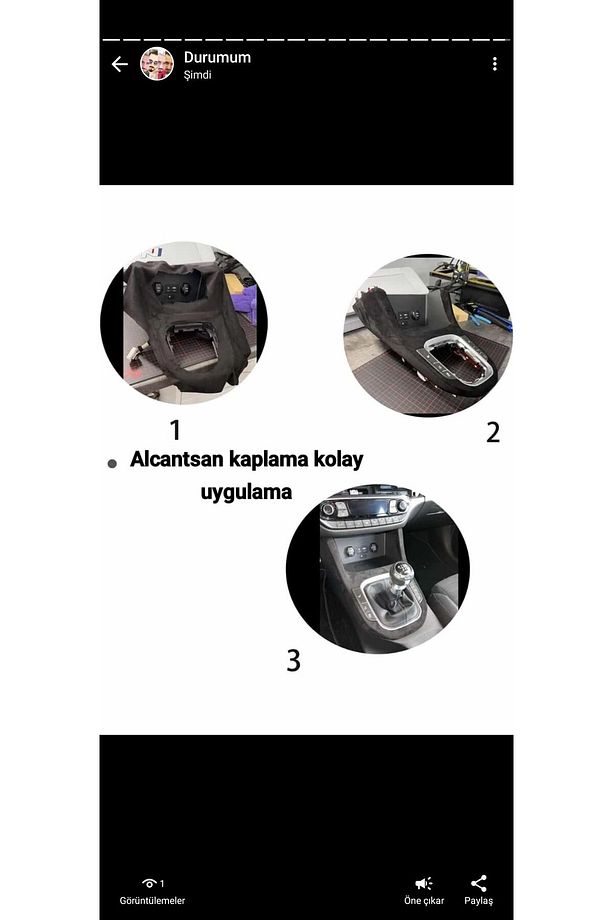 Durumum
Şimdi

1

2

Alcantsan kaplama kolay uygulama

3

1
Görüntülemeler

Öne çıkar

Paylaş