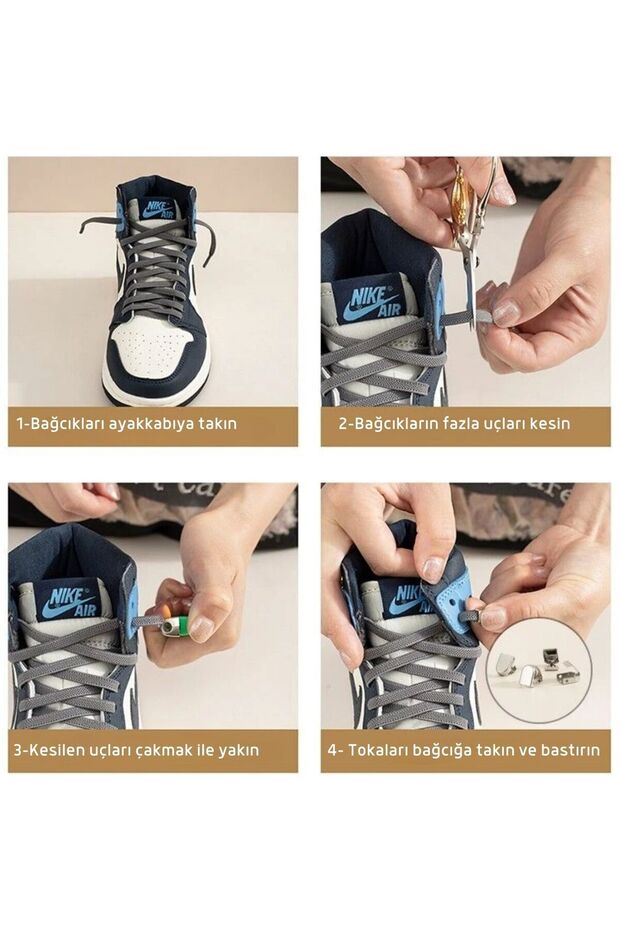 NIKE AIR

1-Bağcıkları ayakkabıya takın

NIKE AIR

2-Bağcıkların fazla uçları kesin

NIKE AIR

3-Kesilen uçları çakmak ile yakın

NIKE AIR

4- Tokaları bağcığa takın ve bastırın