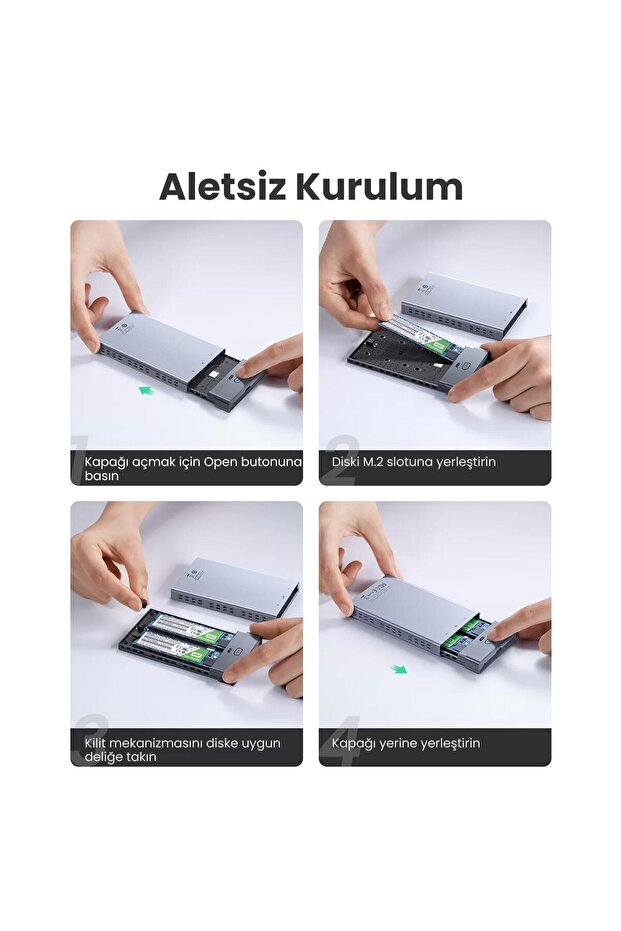 Aletsiz Kurulum

1
Kapağı açmak için Open butonuna basın

2
Diski M.2 slotuna yerleştirin

3
Kilit mekanizmasını diske uygun deliğe takın

4
Kapağı yerine yerleştirin