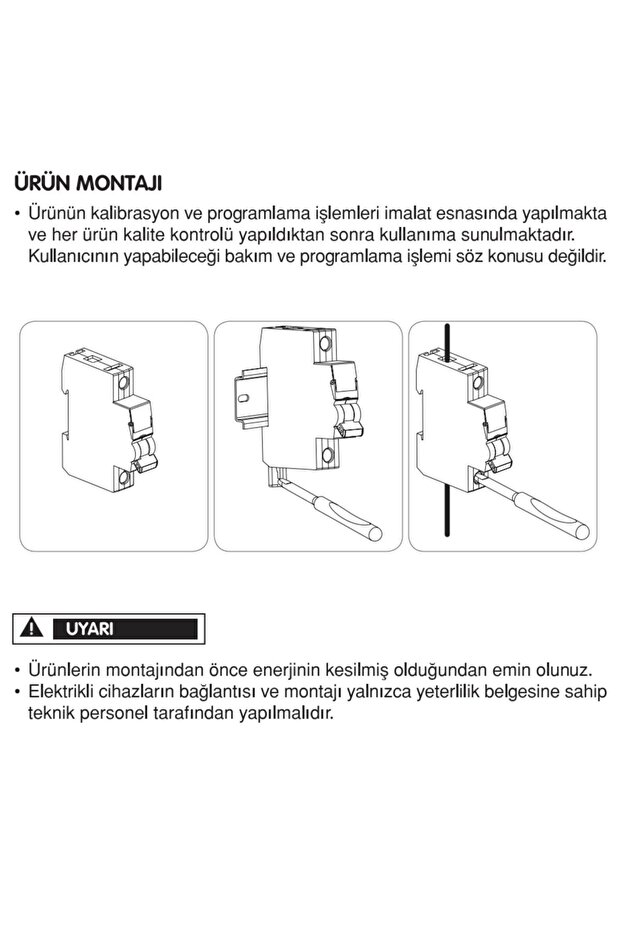 ÜRÜN MONTAJI

• Ürünün kalibrasyon ve programlama işlemleri imalat esnasında yapılmakta ve her ürün kalite kontrolü yapıldıktan sonra kullanıma sunulmaktadır. Kullanıcının yapabileceği bakım ve programlama işlemi söz konusu değildir.

UYARI

• Ürünlerin montajından önce enerjinin kesilmiş olduğundan emin olunuz.
• Elektrikli cihazların bağlantısı ve montajı yalnızca yeterlilik belgesine sahip teknik personel tarafından yapılmalıdır.