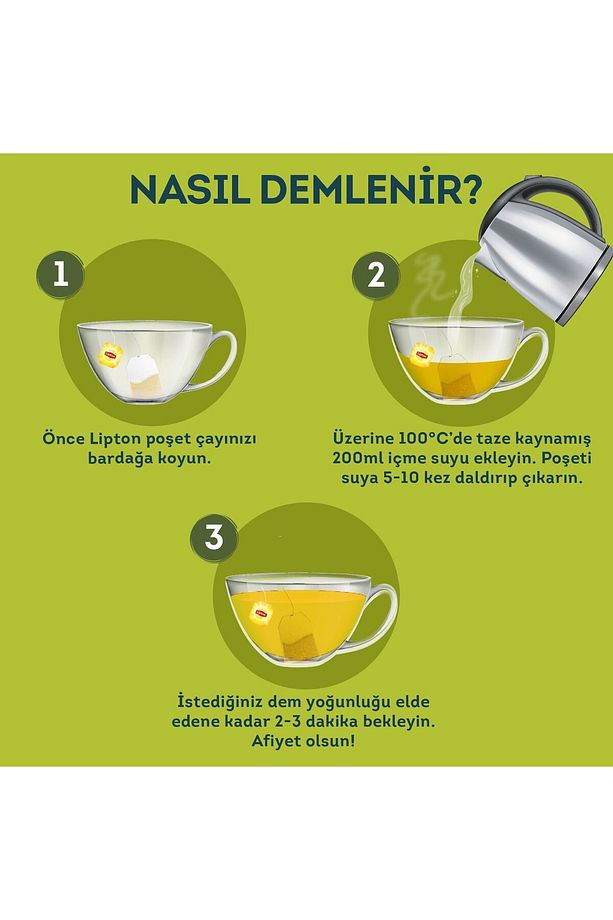 NASIL DEMLENİR?

1

Önce Lipton poşet çayınızı bardağa koyun.

2

Üzerine 100°C'de taze kaynamış 200ml içme suyu ekleyin. Poşeti suya 5-10 kez daldırıp çıkarın.

3

İstediğiniz dem yoğunluğu elde edene kadar 2-3 dakika bekleyin. Afiyet olsun!