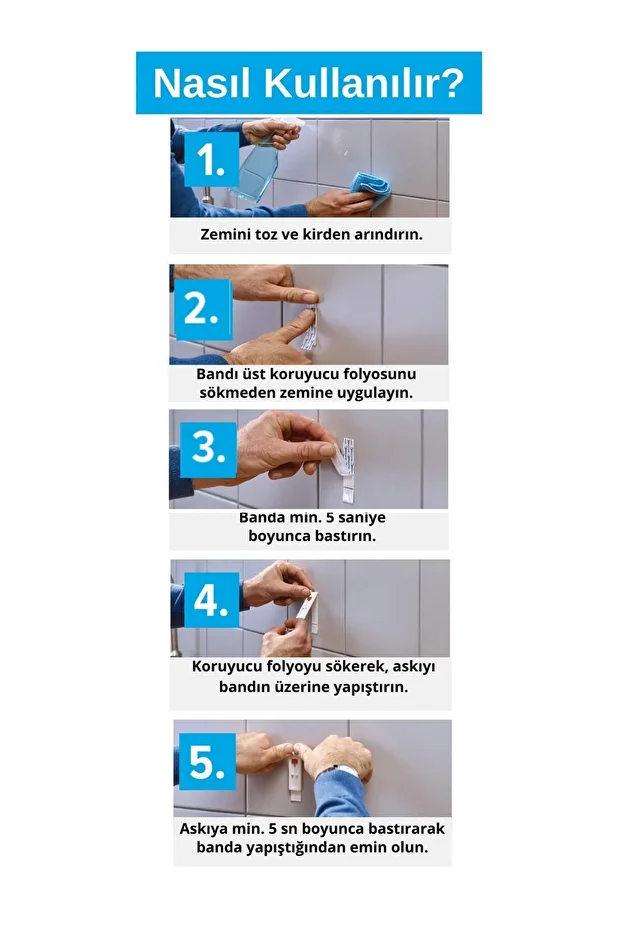 Nasıl Kullanılır?

1.

Zemini toz ve kirden arındırın.

2.

Bandı üst koruyucu folyosunu sökmeden zemine uygulayın.

3.

Banda min. 5 saniye boyunca bastırın.

4.

Koruyucu folyoyu sökerek, askıyı bandın üzerine yapıştırın.

5.

Askıya min. 5 sn boyunca bastırarak banda yapıştığından emin olun.