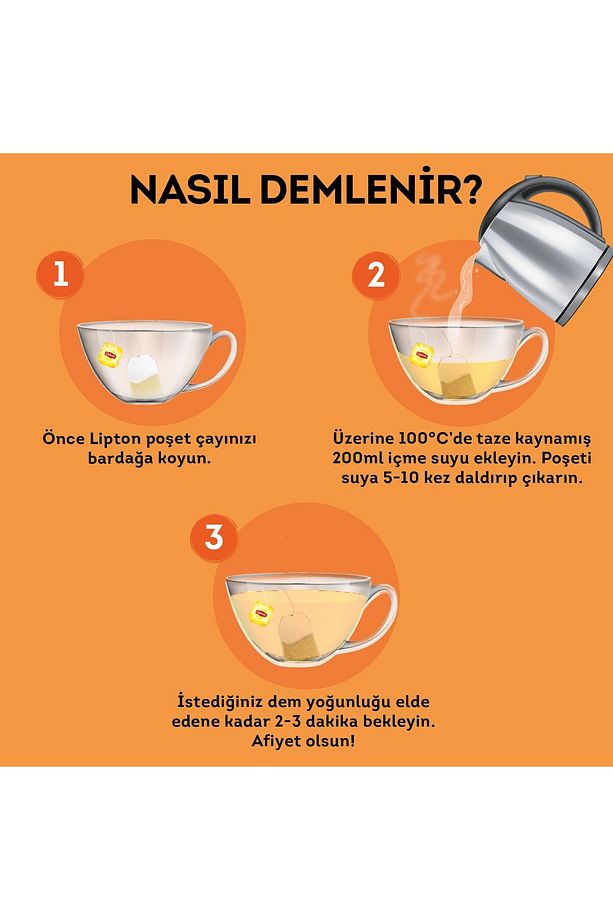 NASIL DEMLENİR?

1

Önce Lipton poşet çayınızı bardağa koyun.

2

Üzerine 100°C'de taze kaynamış 200ml içme suyu ekleyin. Poşeti suya 5-10 kez daldırıp çıkarın.

3

İstediğiniz dem yoğunluğu elde edene kadar 2-3 dakika bekleyin. Afiyet olsun!