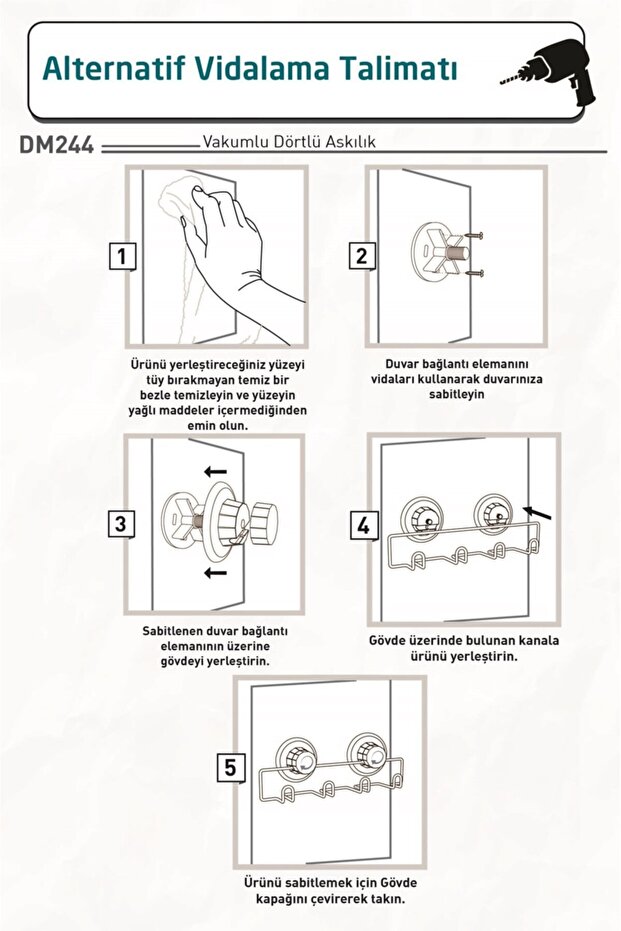 Alternatif Vidalama Talimatı

DM244 Vakumlu Dörtlü Askılık

1

Ürünü yerleştireceğiniz yüzeyi tüy bırakmayan temiz bir bezle temizleyin ve yüzeyin yağlı maddeler içermediğinden emin olun.

2

Duvar bağlantı elemanını vidaları kullanarak duvarınıza sabitleyin

3

Sabitlenen duvar bağlantı elemanının üzerine gövdeyi yerleştirin.

4

Gövde üzerinde bulunan kanala ürünü yerleştirin.

5

Ürünü sabitlemek için Gövde kapağını çevirerek takın.