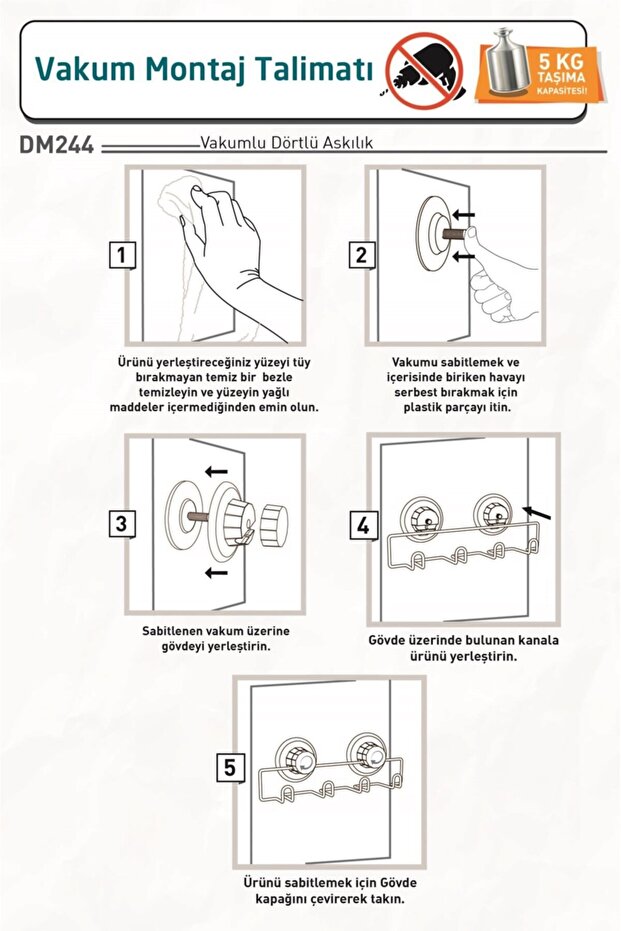 Vakum Montaj Talimatı

5 KG TAŞIMA KAPASİTESİ!

DM244 Vakumlu Dörtlü Askılık

1

Ürünü yerleştireceğiniz yüzeyi tüy bırakmayan temiz bir bezle temizleyin ve yüzeyin yağlı maddeler içermediğinden emin olun.

2

Vakumu sabitlemek ve içerisinde biriken havayı serbest bırakmak için plastik parçayı itin.

3

Sabitlenen vakum üzerine gövdeyi yerleştirin.

4

Gövde üzerinde bulunan kanala ürünü yerleştirin.

5

Ürünü sabitlemek için Gövde kapağını çevirerek takın.