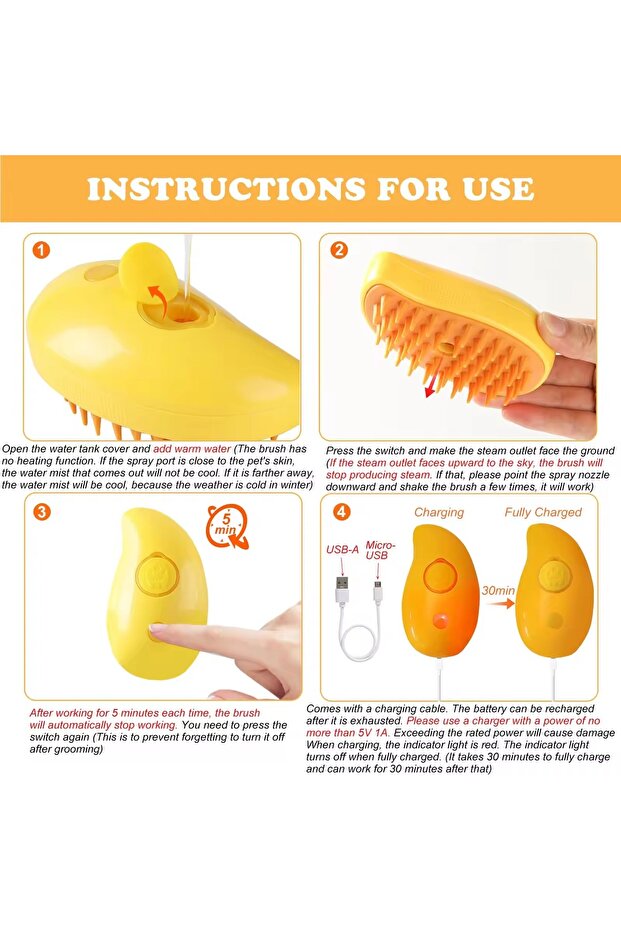 INSTRUCTIONS FOR USE

1

Open the water tank cover and add warm water (The brush has no heating function. If the spray port is close to the pet's skin, the water mist that comes out will not be cool. If it is farther away, the water mist will be cool, because the weather is cold in winter)

2

Press the switch and make the steam outlet face the ground (If the steam outlet faces upward to the sky, the brush will stop producing steam. If that, please point the spray nozzle downward and shake the brush a few times, it will work)

3

5 min

After working for 5 minutes each time, the brush will automatically stop working. You need to press the switch again (This is to prevent forgetting to turn it off after grooming)

4

Charging

Fully Charged

USB-A

Micro-USB

30min

Comes with a charging cable. The battery can be recharged after it is exhausted. Please use a charger with a power of no more than 5V 1A. Exceeding the rated power will cause damage When charging, the indicator light is red. The indicator light turns off when fully charged. (It takes 30 minutes to fully charge and can work for 30 minutes after that)