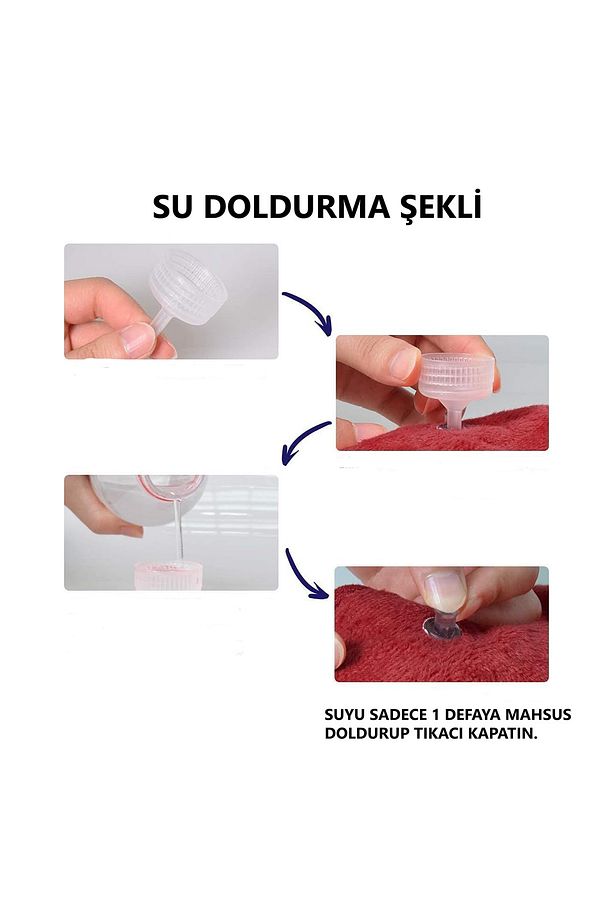 SU DOLDURMA ŞEKLİ

SUYU SADECE 1 DEFAYA MAHSUS DOLDURUP TIKACI KAPATIN.