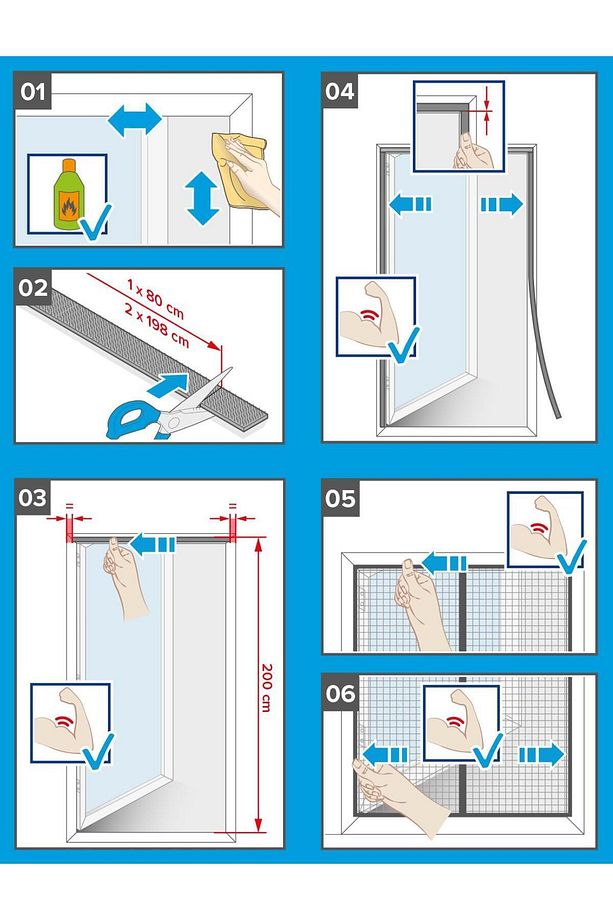 01

02

1 x 80 cm
2 x 198 cm

03

=

=

200 cm

04

05

06