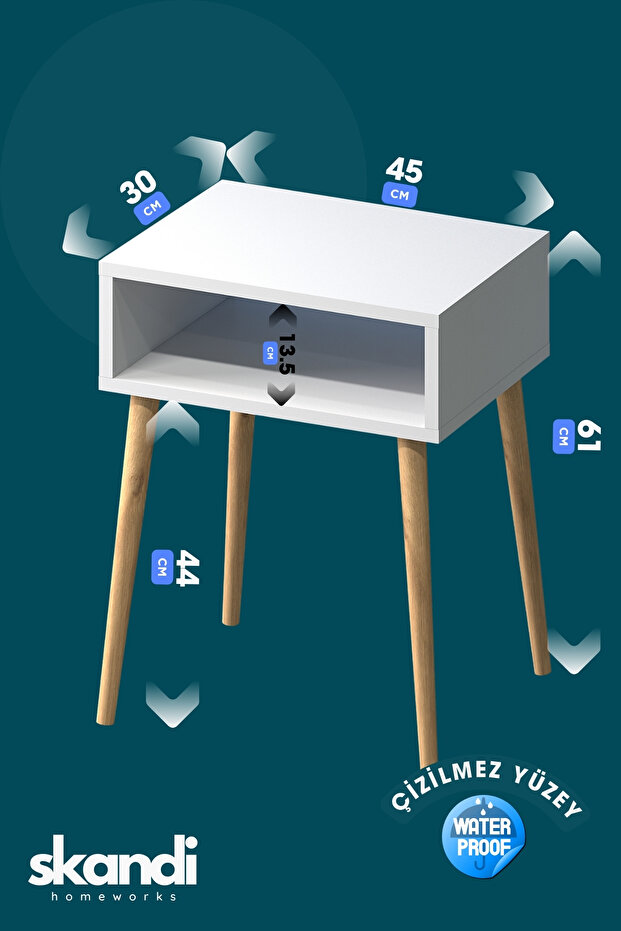 30
CM

45
CM

13.5
CM

61
CM

44
CM

ÇİZİLMEZ YÜZEY

WATER PROOF

skandi
homeworks