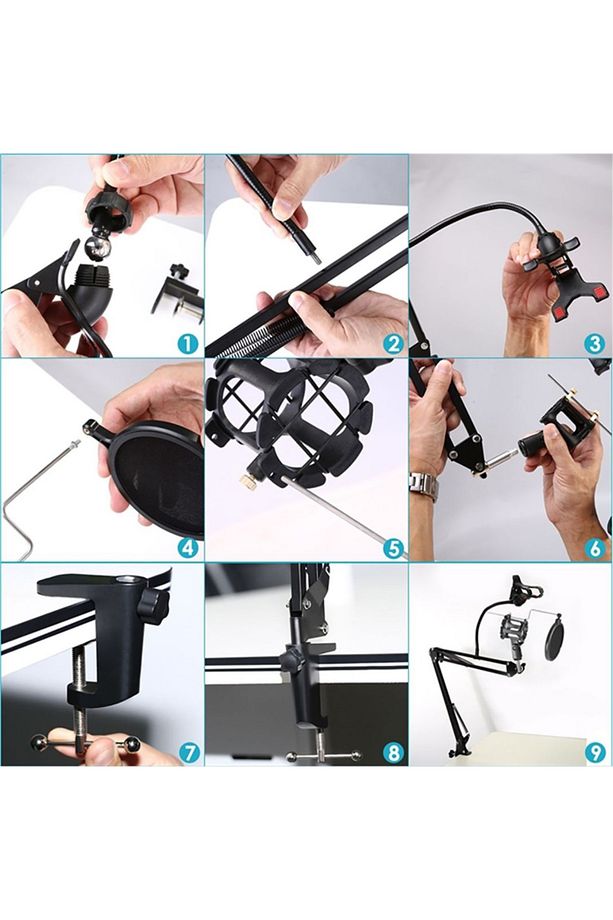 1
2
3
4
5
6
7
8
9