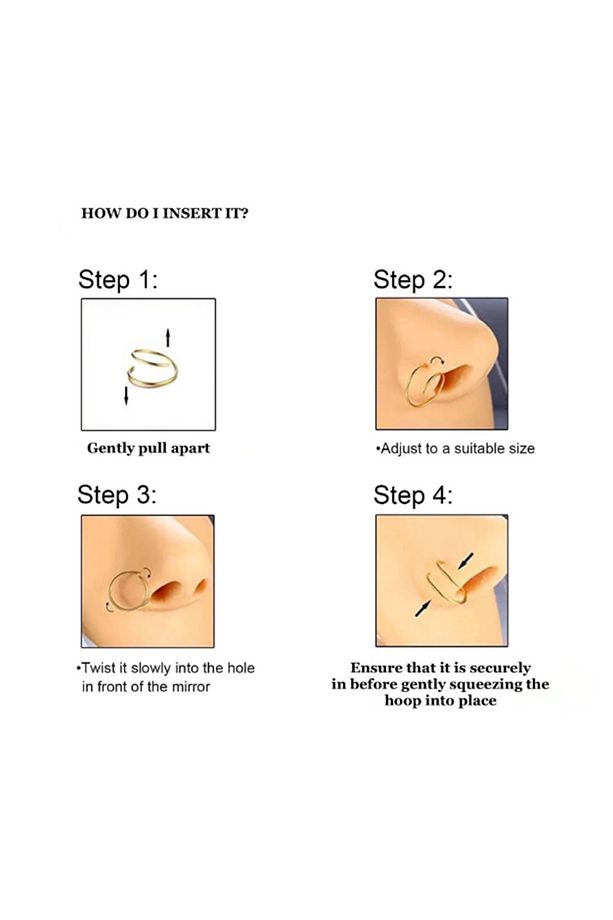 HOW DO I INSERT IT?

Step 1:

Gently pull apart

Step 2:

•Adjust to a suitable size

Step 3:

•Twist it slowly into the hole in front of the mirror

Step 4:

Ensure that it is securely in before gently squeezing the hoop into place