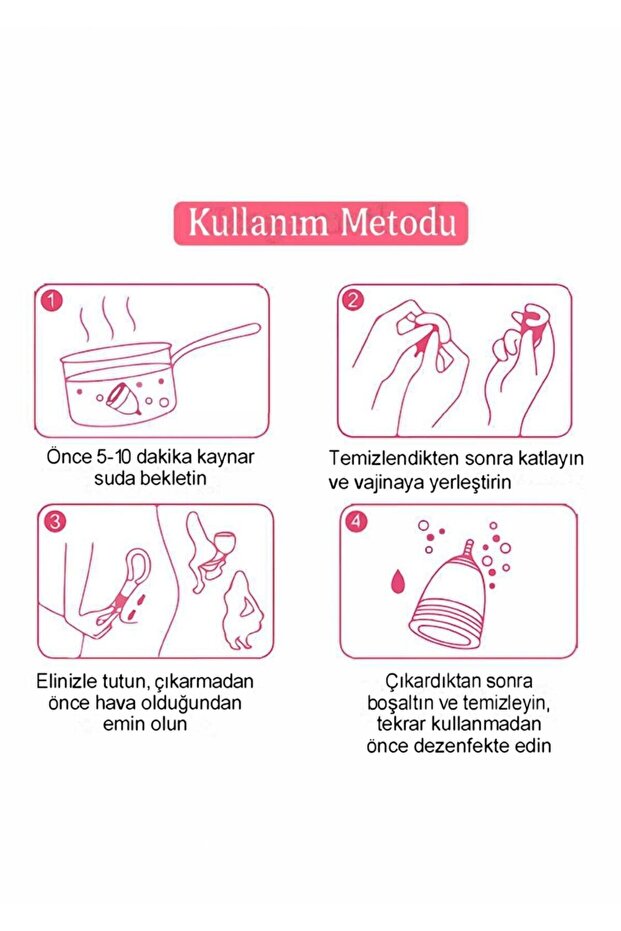 Kullanım Metodu

1

Önce 5-10 dakika kaynar suda bekletin

2

Temizlendikten sonra katlayın ve vajinaya yerleştirin

3

Elinizle tutun, çıkarmadan önce hava olduğundan emin olun

4

Çıkardıktan sonra boşaltın ve temizleyin, tekrar kullanmadan önce dezenfekte edin