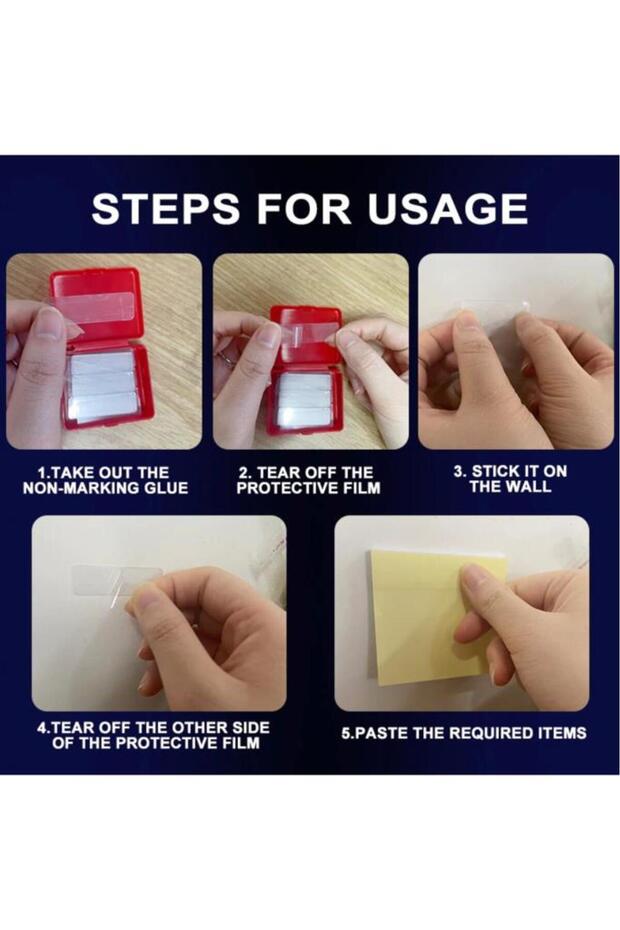 STEPS FOR USAGE

1.TAKE OUT THE NON-MARKING GLUE

2. TEAR OFF THE PROTECTIVE FILM

3. STICK IT ON THE WALL

4.TEAR OFF THE OTHER SIDE OF THE PROTECTIVE FILM

5.PASTE THE REQUIRED ITEMS