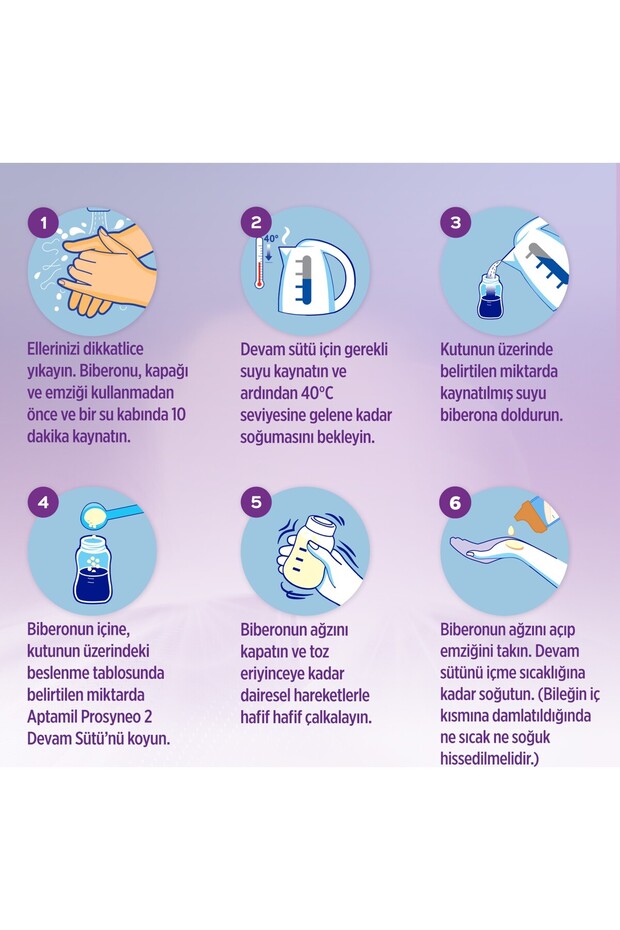 1

Ellerinizi dikkatlice yıkayın. Biberonu, kapağı ve emziği kullanmadan önce ve bir su kabında 10 dakika kaynatın.

2

40°

Devam sütü için gerekli suyu kaynatın ve ardından 40°C seviyesine gelene kadar soğumasını bekleyin.

3

Kutunun üzerinde belirtilen miktarda kaynatılmış suyu biberona doldurun.

4

Biberonun içine, kutunun üzerindeki beslenme tablosunda belirtilen miktarda Aptamil Prosyneo 2 Devam Sütü'nü koyun.

5

Biberonun ağzını kapatın ve toz eriyinceye kadar dairesel hareketlerle hafif hafif çalkalayın.

6

Biberonun ağzını açıp emziğini takın. Devam sütünü içme sıcaklığına kadar soğutun. (Bileğin iç kısmına damlatıldığında ne sıcak ne soğuk hissedilmelidir.)