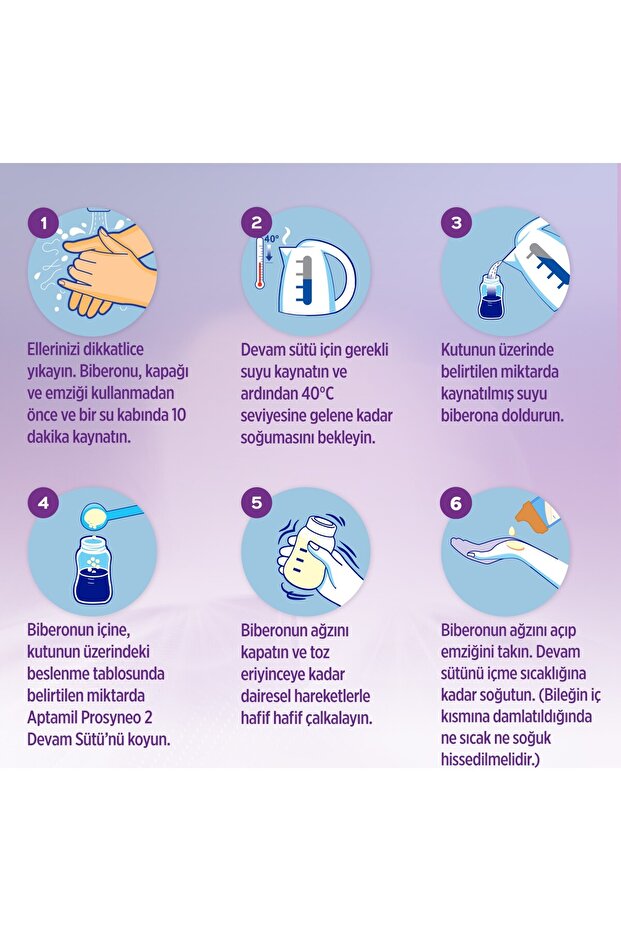 1

Ellerinizi dikkatlice yıkayın. Biberonu, kapağı ve emziği kullanmadan önce ve bir su kabında 10 dakika kaynatın.

2

40°

Devam sütü için gerekli suyu kaynatın ve ardından 40°C seviyesine gelene kadar soğumasını bekleyin.

3

Kutunun üzerinde belirtilen miktarda kaynatılmış suyu biberona doldurun.

4

Biberonun içine, kutunun üzerindeki beslenme tablosunda belirtilen miktarda Aptamil Prosyneo 2 Devam Sütü'nü koyun.

5

Biberonun ağzını kapatın ve toz eriyinceye kadar dairesel hareketlerle hafif hafif çalkalayın.

6

Biberonun ağzını açıp emziğini takın. Devam sütünü içme sıcaklığına kadar soğutun. (Bileğin iç kısmına damlatıldığında ne sıcak ne soğuk hissedilmelidir.)