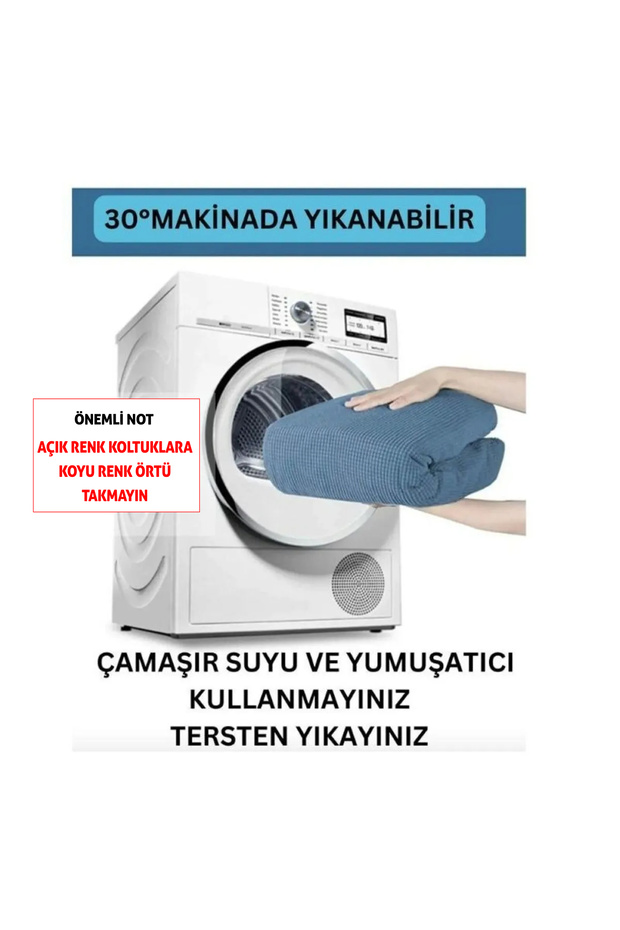 30°MAKİNADA YIKANABİLİR

ÖNEMLİ NOT
AÇIK RENK KOLTUKLARA KOYU RENK ÖRTÜ TAKMAYIN

ÇAMAŞIR SUYU VE YUMUŞATICI KULLANMAYINIZ
TERSTEN YIKAYINIZ