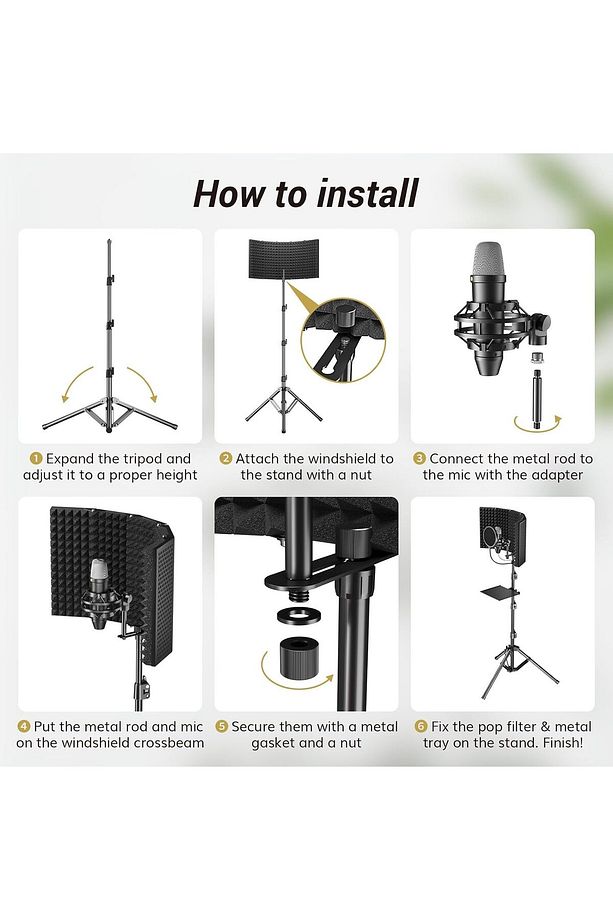 How to install

1 Expand the tripod and adjust it to a proper height

2 Attach the windshield to the stand with a nut

3 Connect the metal rod to the mic with the adapter

4 Put the metal rod and mic on the windshield crossbeam

5 Secure them with a metal gasket and a nut

6 Fix the pop filter & metal tray on the stand. Finish!