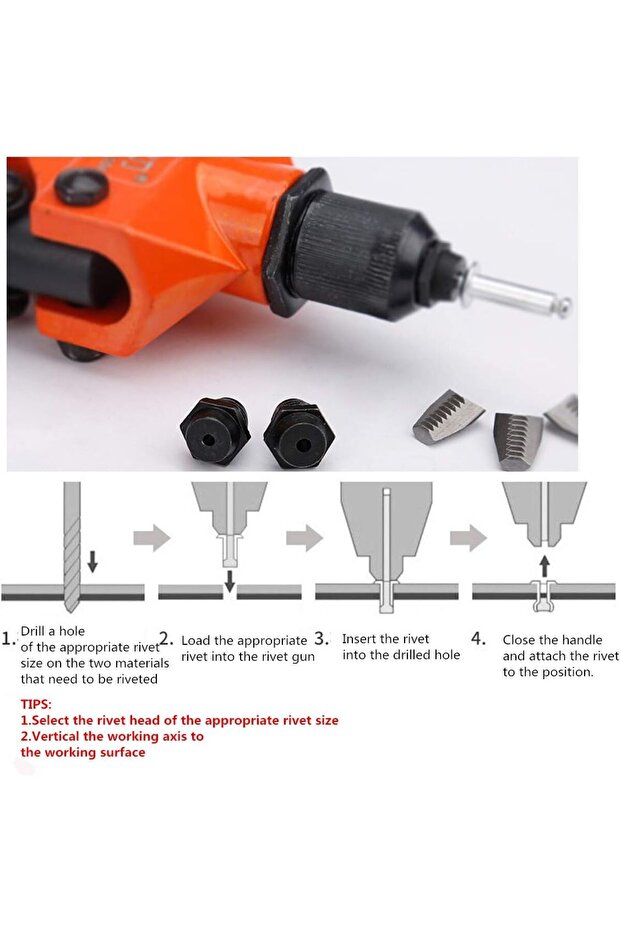 1. Drill a hole of the appropriate rivet size on the two materials that need to be riveted

2. Load the appropriate rivet into the rivet gun

3. Insert the rivet into the drilled hole

4. Close the handle and attach the rivet to the position.

TIPS:
1.Select the rivet head of the appropriate rivet size
2.Vertical the working axis to the working surface