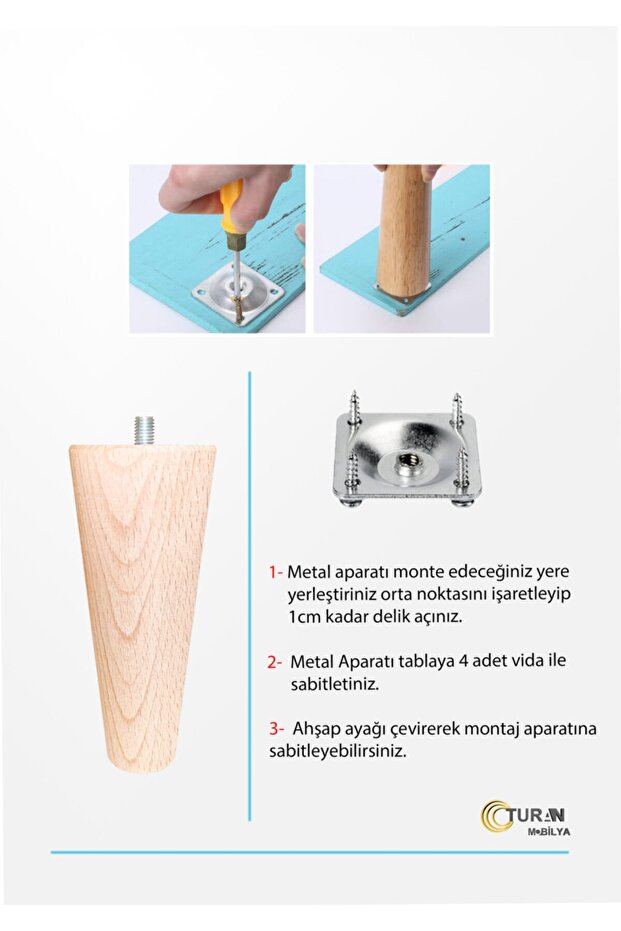 1- Metal aparatı monte edeceğiniz yere yerleştiriniz orta noktasını işaretleyip 1cm kadar delik açınız.

2- Metal Aparatı tablaya 4 adet vida ile sabitletiniz.

3- Ahşap ayağı çevirerek montaj aparatına sabitleyebilirsiniz.

TURAN MOBİLYA