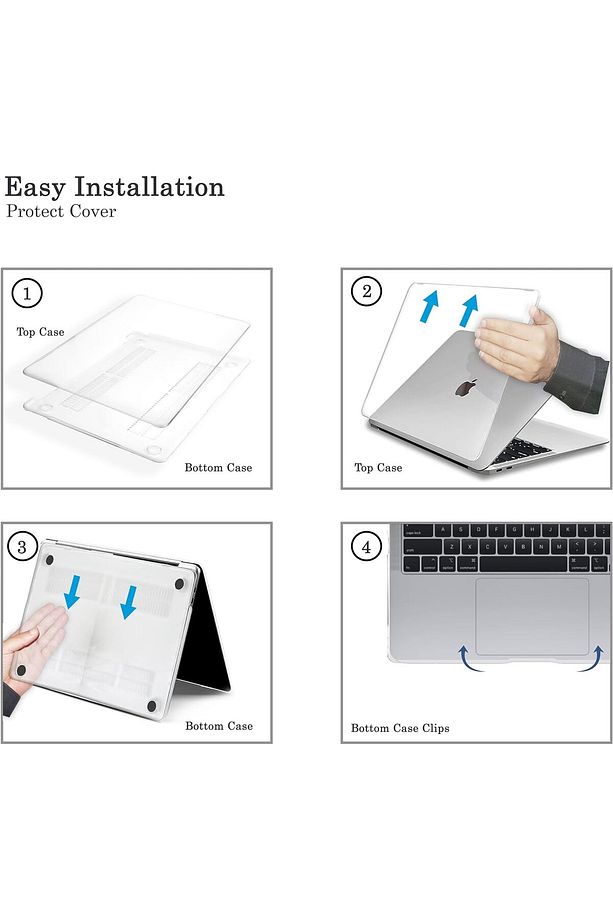 Easy Installation
Protect Cover

1
Top Case
Bottom Case

2
Top Case

3
Bottom Case

4
Bottom Case Clips