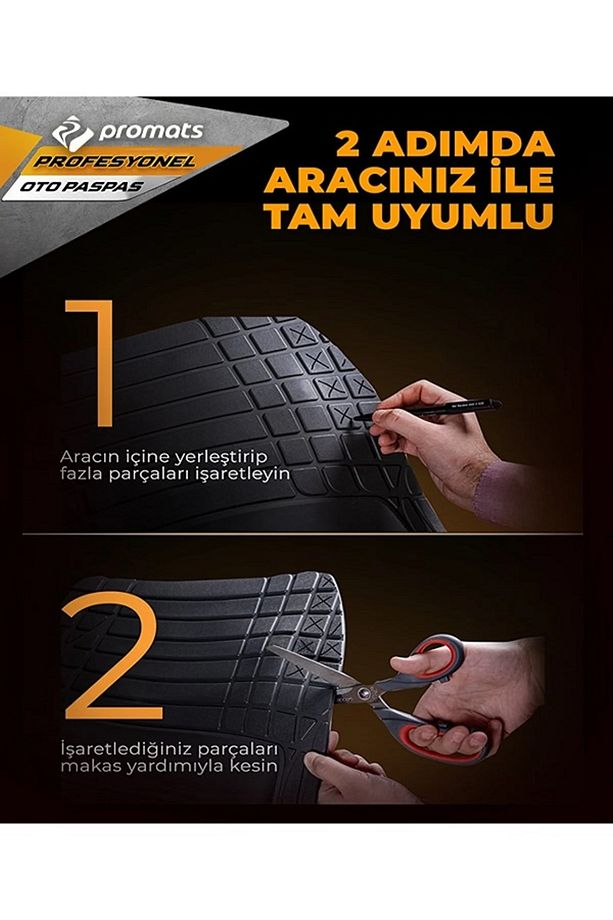 promats
PROFESYONEL
OTO PASPAS

2 ADIMDA ARACINIZ İLE TAM UYUMLU

1

Aracın içine yerleştirip fazla parçaları işaretleyin

2

İşaretlediğiniz parçaları makas yardımıyla kesin