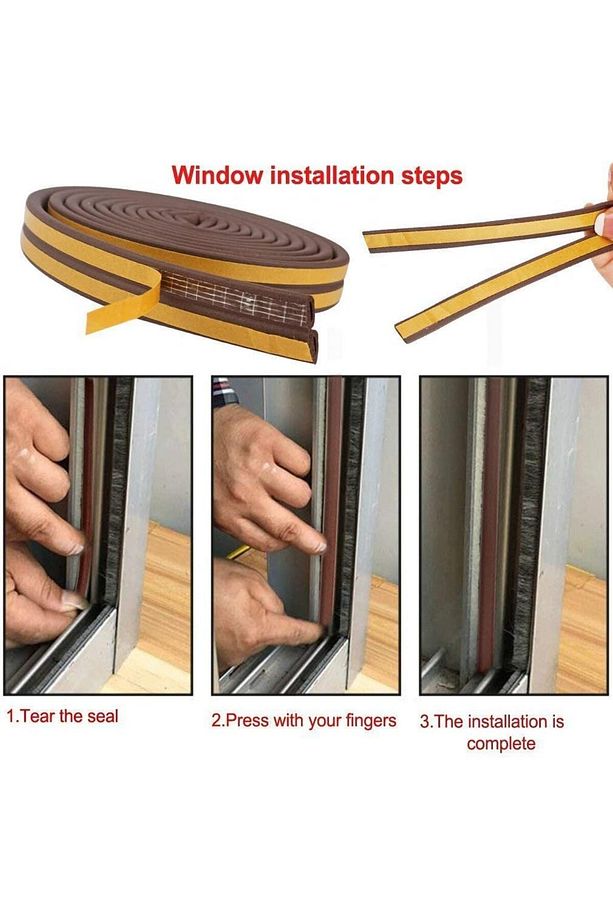 Window installation steps

1.Tear the seal

2.Press with your fingers

3.The installation is complete