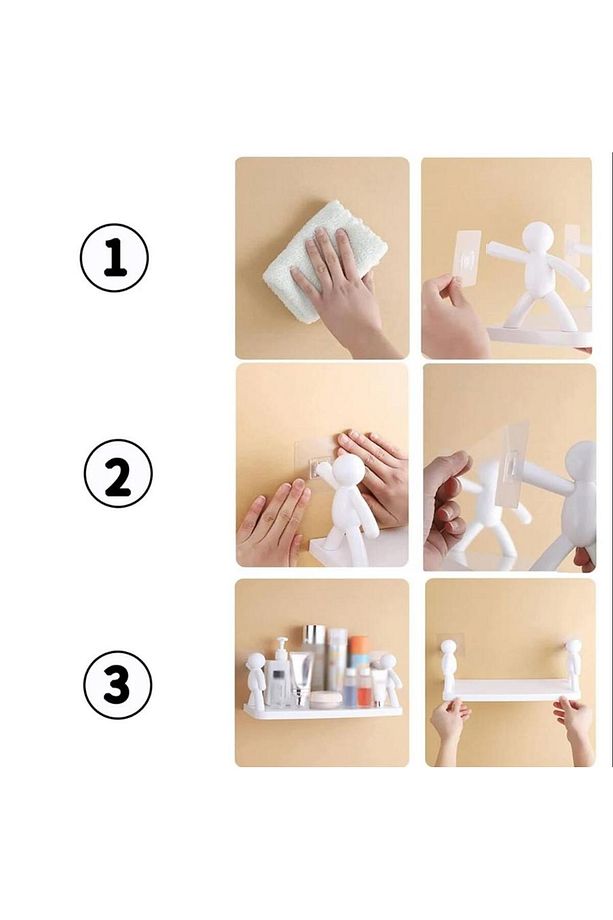 1

2

3