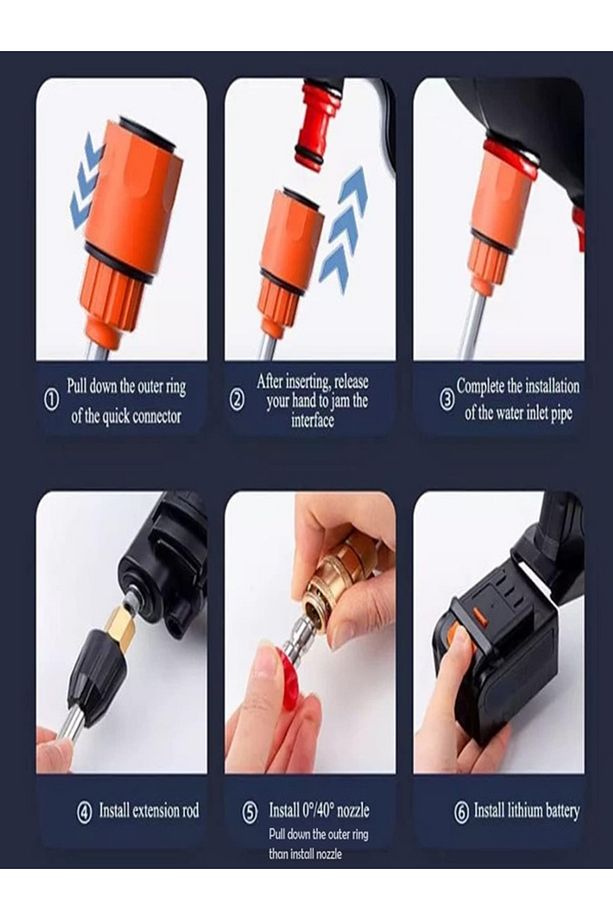 ① Pull down the outer ring of the quick connector

② After inserting, release your hand to jam the interface

③ Complete the installation of the water inlet pipe

④ Install extension rod

⑤ Install 0°/40° nozzle
Pull down the outer ring than install nozzle

⑥ Install lithium battery